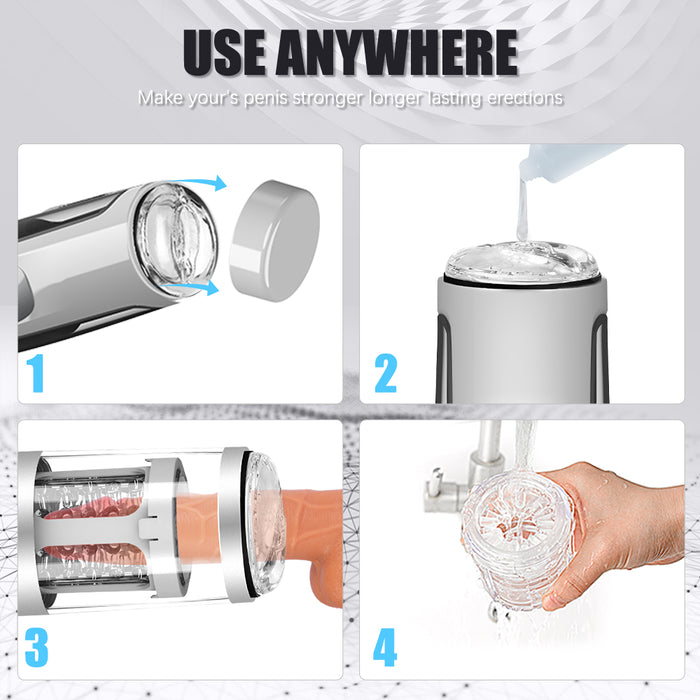 USE ANYWHERE

Make your's penis stronger longer lasting erections

1

2

3

4